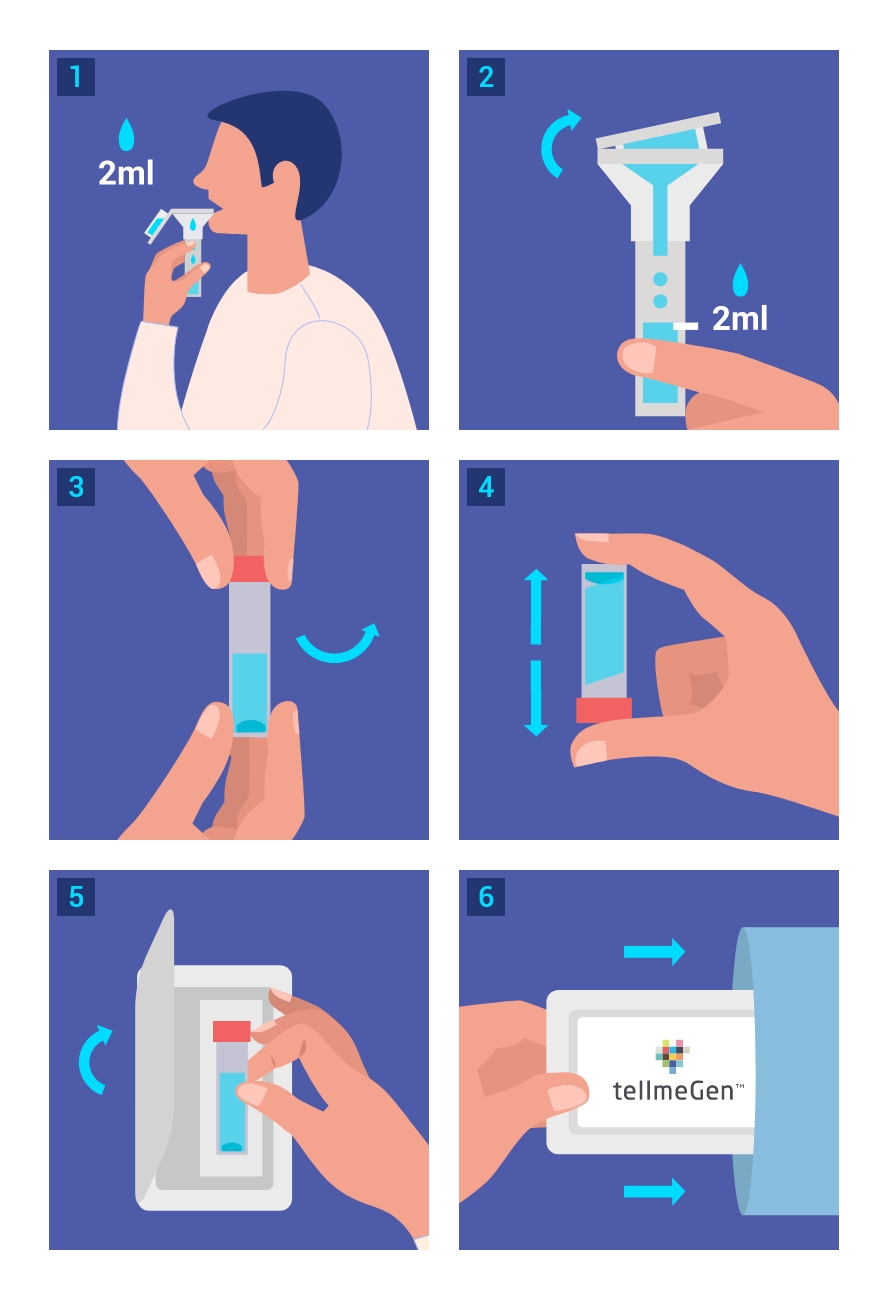 1

2ml

2

2ml

3

4

5

6

tellmeGen™