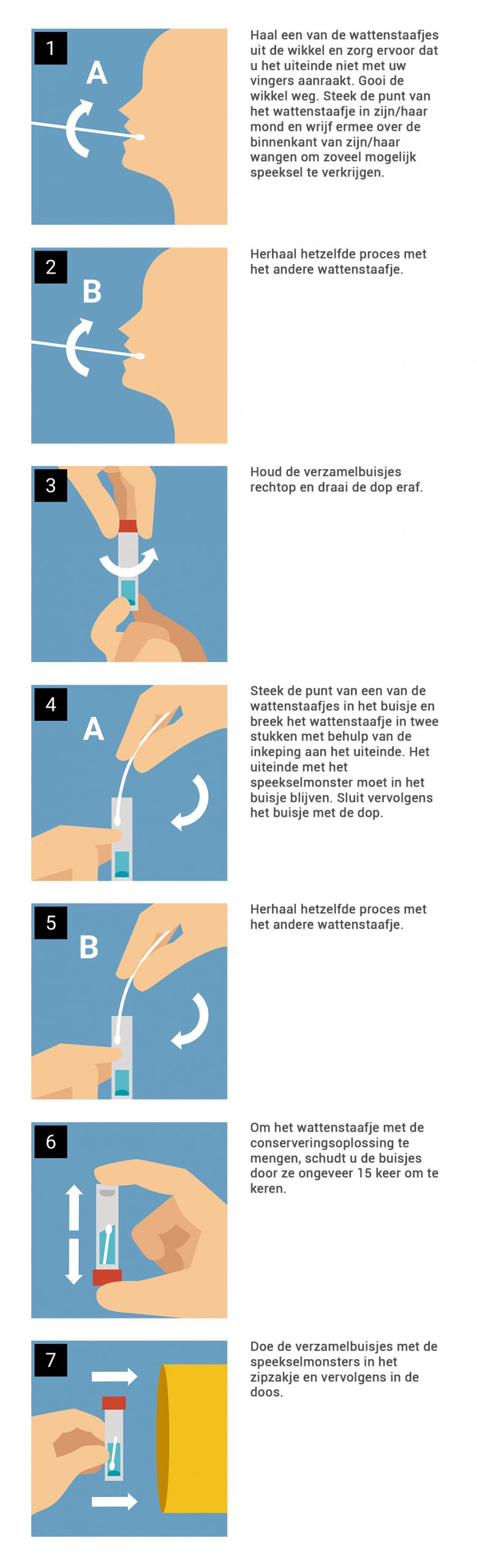 1

A

Haal een van de wattenstaafjes uit de wikkel en zorg ervoor dat u het uiteinde niet met uw vingers aanraakt. Gooi de wikkel weg. Steek de punt van het wattenstaafje in zijn/haar mond en wrijf ermee over de binnenkant van zijn/haar wangen om zoveel mogelijk speeksel te verkrijgen.

2

B

Herhaal hetzelfde proces met het andere wattenstaafje.

3

Houd de verzamelbuisjes rechtop en draai de dop eraf.

4

A

Steek de punt van een van de wattenstaafjes in het buisje en breek het wattenstaafje in twee stukken met behulp van de inkeping aan het uiteinde. Het uiteinde met het speekselmonster moet in het buisje blijven. Sluit vervolgens het buisje met de dop.

5

B

Herhaal hetzelfde proces met het andere wattenstaafje.

6

Om het wattenstaafje met de conserveringsoplossing te mengen, schudt u de buisjes door ze ongeveer 15 keer om te keren.

7

Doe de verzamelbuisjes met de speekselmonsters in het zipzakje en vervolgens in de doos.