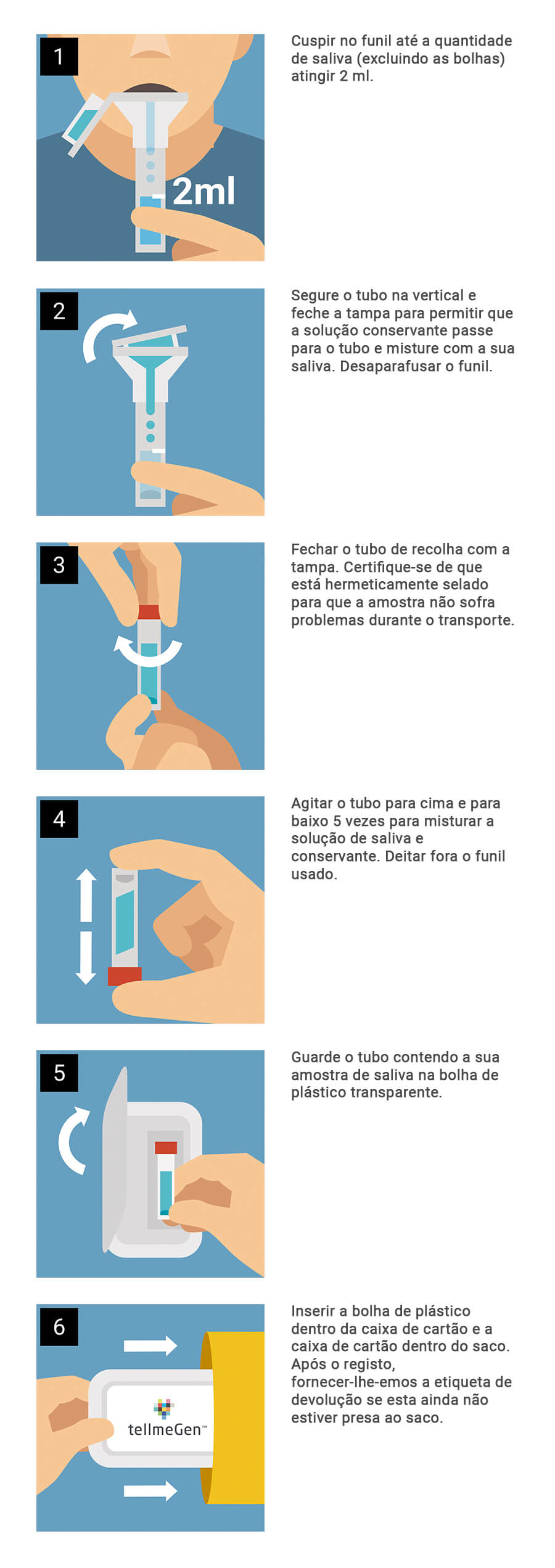 1

2ml

Cuspir no funil até a quantidade de saliva (excluindo as bolhas) atingir 2 ml.

2

Segure o tubo na vertical e feche a tampa para permitir que a solução conservante passe para o tubo e misture com a sua saliva. Desaparafusar o funil.

3

Fechar o tubo de recolha com a tampa. Certifique-se de que está hermeticamente selado para que a amostra não sofra problemas durante o transporte.

4

Agitar o tubo para cima e para baixo 5 vezes para misturar a solução de saliva e conservante. Deitar fora o funil usado.

5

Guarde o tubo contendo a sua amostra de saliva na bolha de plástico transparente.

6

tellmeGen™

Inserir a bolha de plástico dentro da caixa de cartão e a caixa de cartão dentro do saco. Após o registo, fornecer-lhe-emos a etiqueta de devolução se esta ainda não estiver presa ao saco.