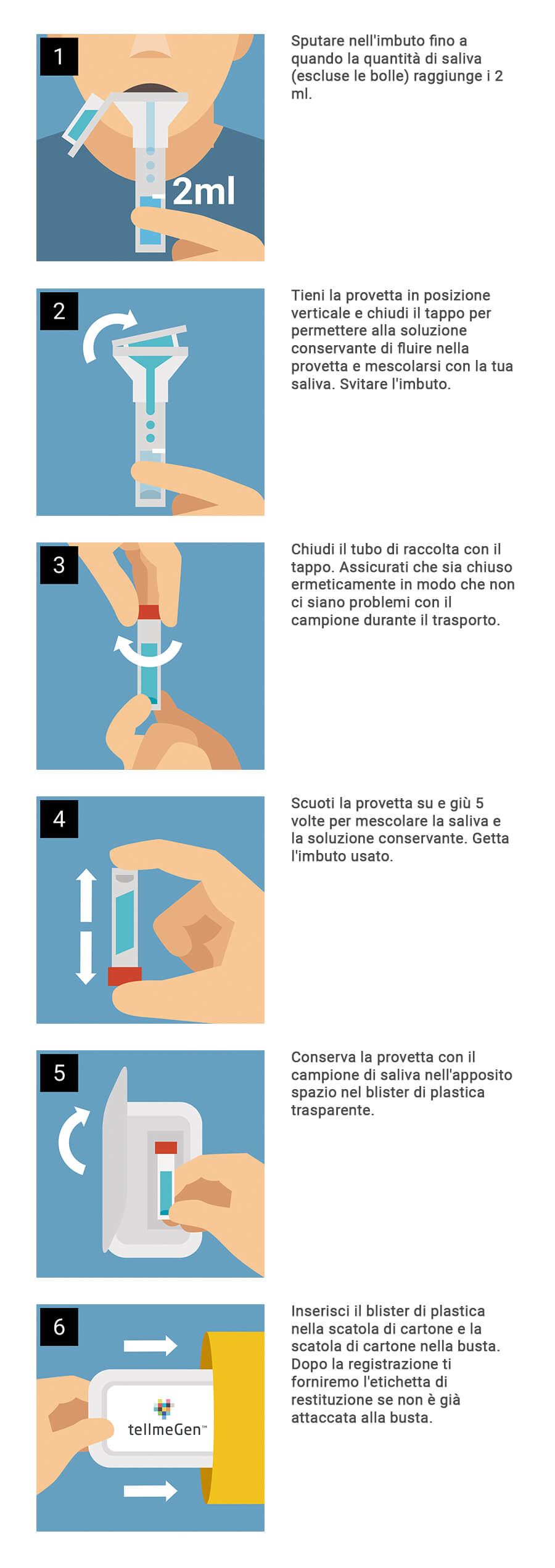 1

2ml

Sputare nell'imbuto fino a quando la quantità di saliva (escluse le bolle) raggiunge i 2 ml.

2

Tieni la provetta in posizione verticale e chiudi il tappo per permettere alla soluzione conservante di fluire nella provetta e mescolarsi con la tua saliva. Svitare l'imbuto.

3

Chiudi il tubo di raccolta con il tappo. Assicurati che sia chiuso ermeticamente in modo che non ci siano problemi con il campione durante il trasporto.

4

Scuoti la provetta su e giù 5 volte per mescolare la saliva e la soluzione conservante. Getta l'imbuto usato.

5

Conserva la provetta con il campione di saliva nell'apposito spazio nel blister di plastica trasparente.

6

tellmeGen™

Inserisci il blister di plastica nella scatola di cartone e la scatola di cartone nella busta. Dopo la registrazione ti forniremo l'etichetta di restituzione se non è già attaccata alla busta.