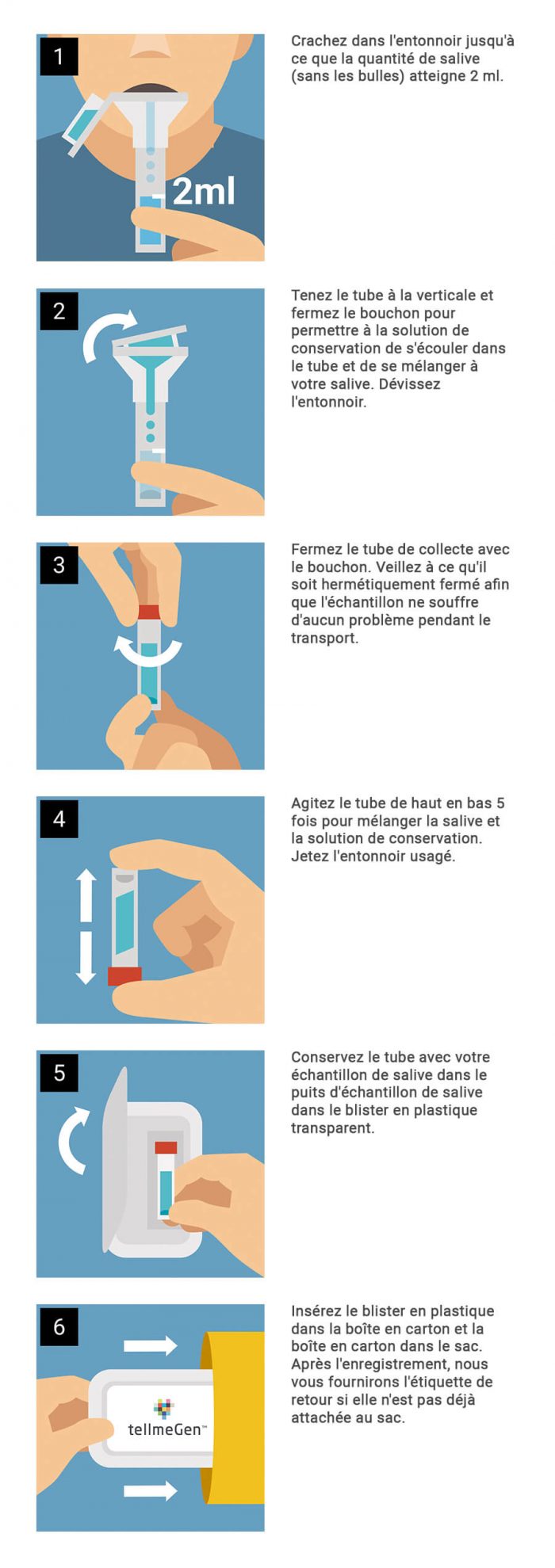 1

2ml

Crachez dans l'entonnoir jusqu'à ce que la quantité de salive (sans les bulles) atteigne 2 ml.

2

Tenez le tube à la verticale et fermez le bouchon pour permettre à la solution de conservation de s'écouler dans le tube et de se mélanger à votre salive. Dévissez l'entonnoir.

3

Fermez le tube de collecte avec le bouchon. Veillez à ce qu'il soit hermétiquement fermé afin que l'échantillon ne souffre d'aucun problème pendant le transport.

4

Agitez le tube de haut en bas 5 fois pour mélanger la salive et la solution de conservation. Jetez l'entonnoir usagé.

5

Conservez le tube avec votre échantillon de salive dans le puits d'échantillon de salive dans le blister en plastique transparent.

6

tellmeGen™

Insérez le blister en plastique dans la boîte en carton et la boîte en carton dans le sac. Après l'enregistrement, nous vous fournirons l'étiquette de retour si elle n'est pas déjà attachée au sac.