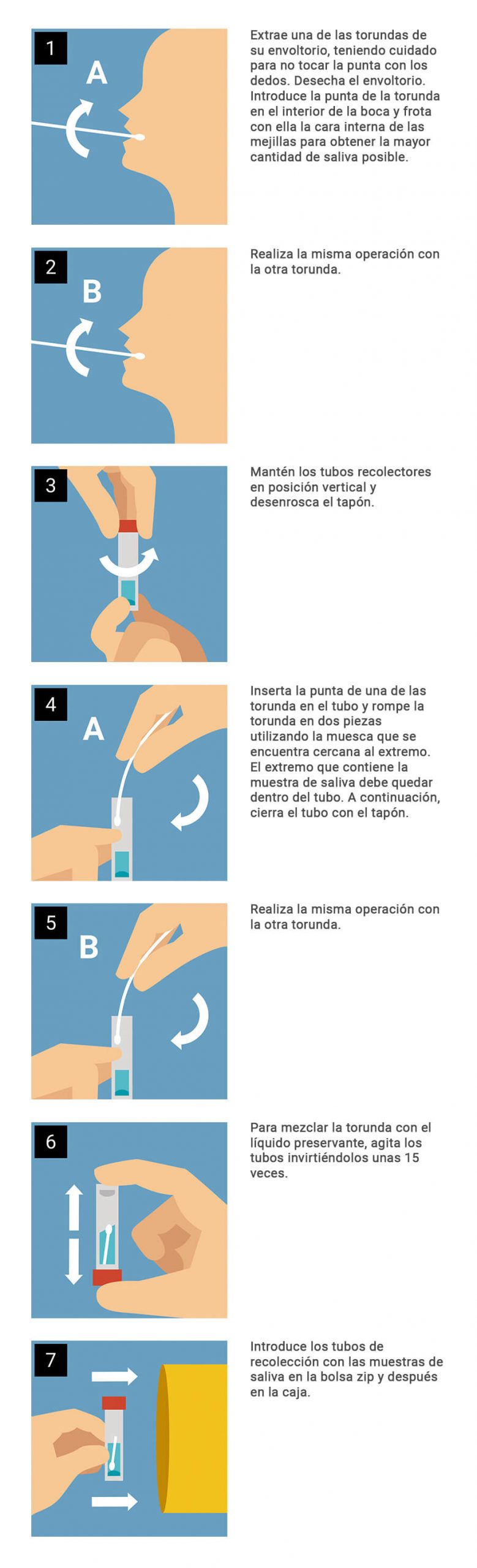 1

A

Extrae una de las torundas de su envoltorio, teniendo cuidado para no tocar la punta con los dedos. Desecha el envoltorio. Introduce la punta de la torunda en el interior de la boca y frota con ella la cara interna de las mejillas para obtener la mayor cantidad de saliva posible.

2

B

Realiza la misma operación con la otra torunda.

3

Mantén los tubos recolectores en posición vertical y desenrosca el tapón.

4

A

Inserta la punta de una de las torunda en el tubo y rompe la torunda en dos piezas utilizando la muesca que se encuentra cercana al extremo. El extremo que contiene la muestra de saliva debe quedar dentro del tubo. A continuación, cierra el tubo con el tapón.

5

B

Realiza la misma operación con la otra torunda.

6

Para mezclar la torunda con el líquido preservante, agita los tubos invirtiéndolos unas 15 veces.

7

Introduce los tubos de recolección con las muestras de saliva en la bolsa zip y después en la caja.