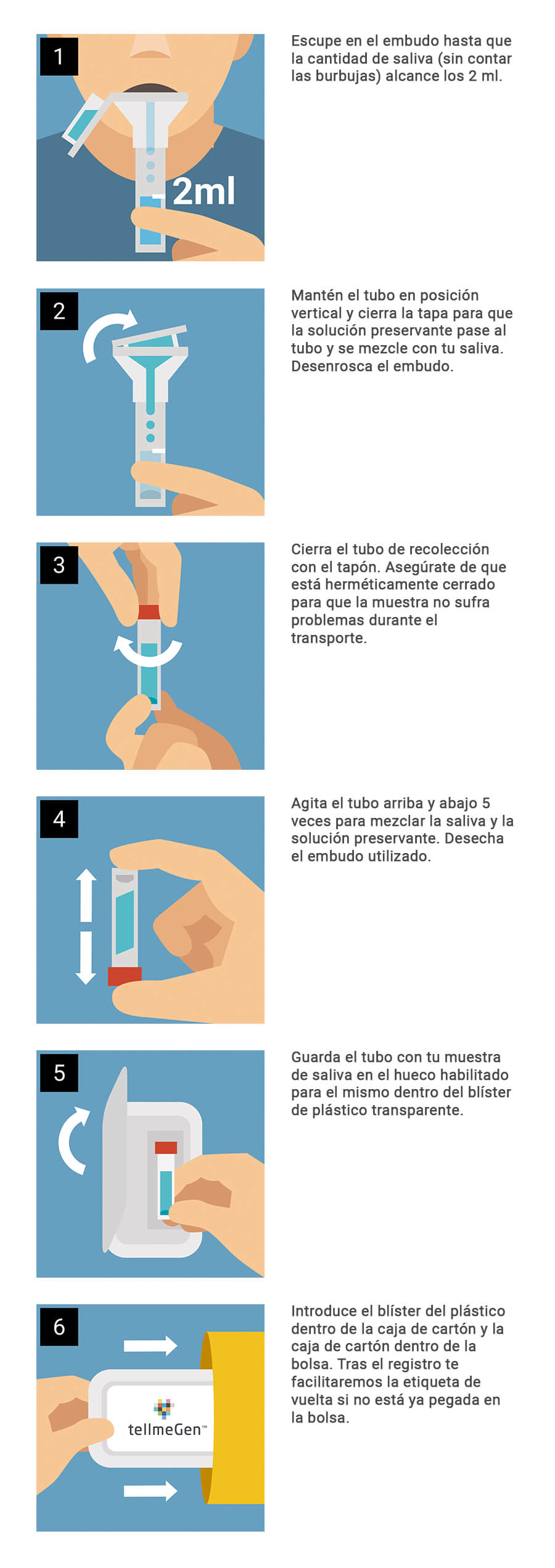 1

2ml

Escupe en el embudo hasta que la cantidad de saliva (sin contar las burbujas) alcance los 2 ml.

2

Mantén el tubo en posición vertical y cierra la tapa para que la solución preservante pase al tubo y se mezcle con tu saliva. Desenrosca el embudo.

3

Cierra el tubo de recolección con el tapón. Asegúrate de que está herméticamente cerrado para que la muestra no sufra problemas durante el transporte.

4

Agita el tubo arriba y abajo 5 veces para mezclar la saliva y la solución preservante. Desecha el embudo utilizado.

5

Guarda el tubo con tu muestra de saliva en el hueco habilitado para el mismo dentro del blíster de plástico transparente.

6

tellmeGen™

Introduce el blíster del plástico dentro de la caja de cartón y la caja de cartón dentro de la bolsa. Tras el registro te facilitaremos la etiqueta de vuelta si no está ya pegada en la bolsa.