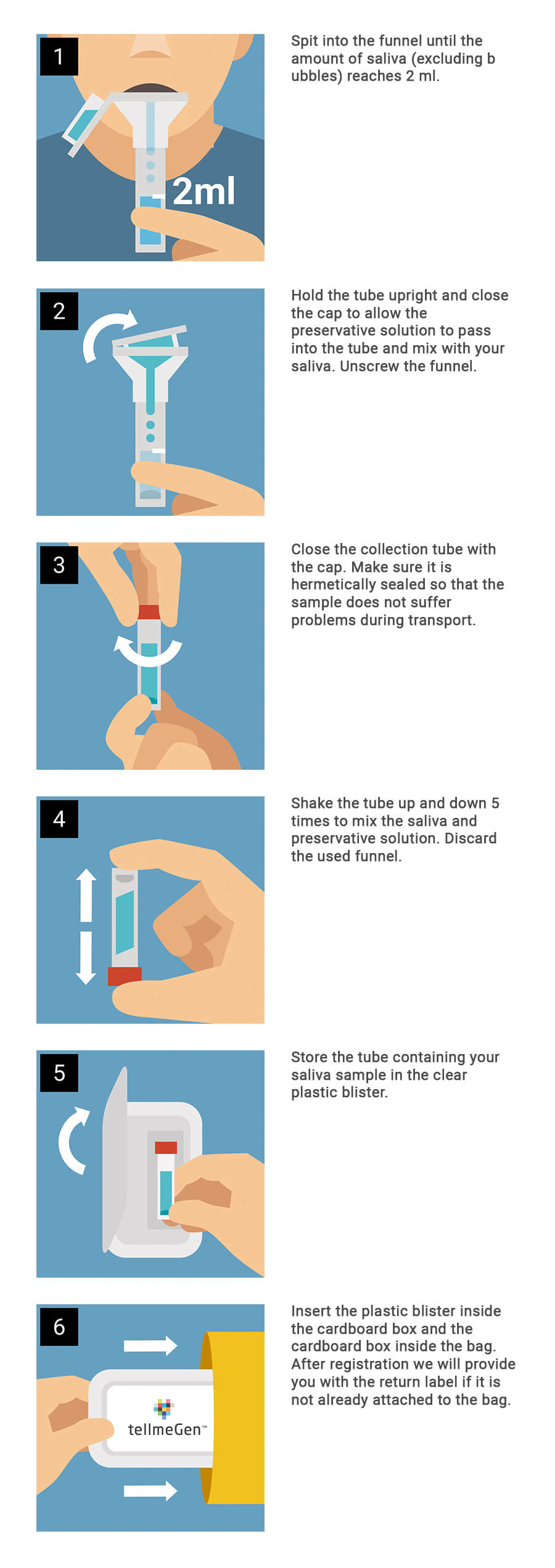 1

2ml

Spit into the funnel until the amount of saliva (excluding b ubbles) reaches 2 ml.

2

Hold the tube upright and close the cap to allow the preservative solution to pass into the tube and mix with your saliva. Unscrew the funnel.

3

Close the collection tube with the cap. Make sure it is hermetically sealed so that the sample does not suffer problems during transport.

4

Shake the tube up and down 5 times to mix the saliva and preservative solution. Discard the used funnel.

5

Store the tube containing your saliva sample in the clear plastic blister.

6

tellmeGen™

Insert the plastic blister inside the cardboard box and the cardboard box inside the bag. After registration we will provide you with the return label if it is not already attached to the bag.