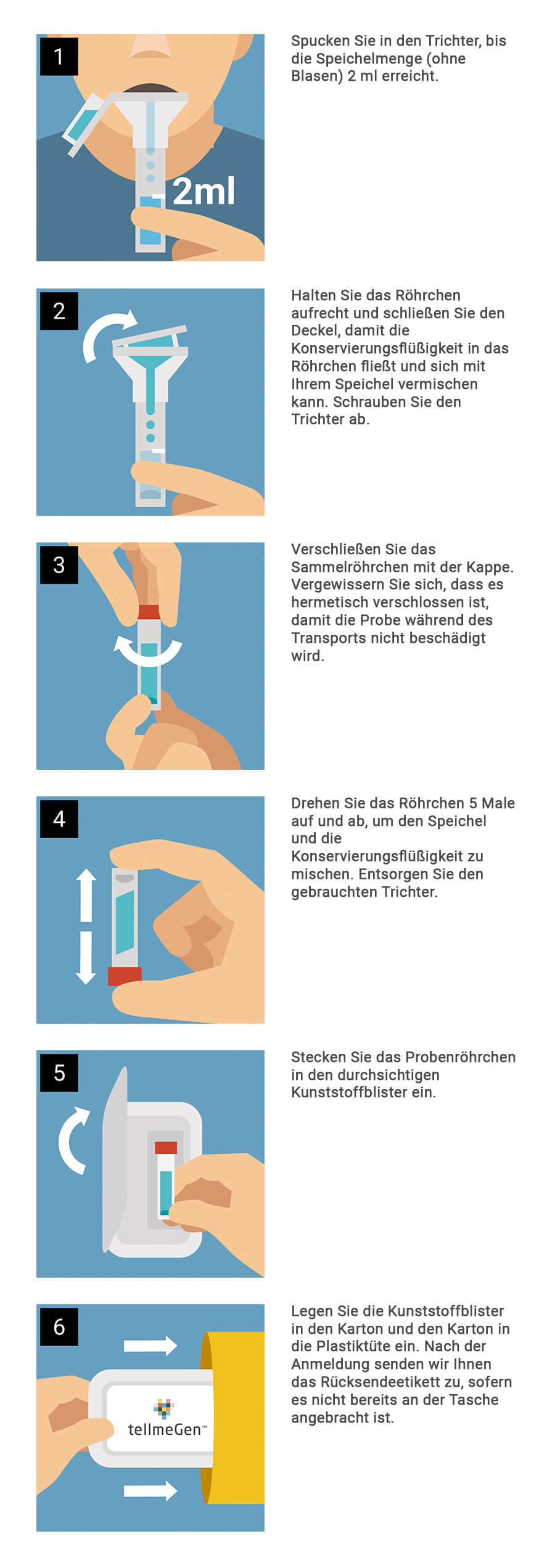 1

2ml

Spucken Sie in den Trichter, bis die Speichelmenge (ohne Blasen) 2 ml erreicht.

2

Halten Sie das Röhrchen aufrecht und schließen Sie den Deckel, damit die Konservierungsflüßigkeit in das Röhrchen fließt und sich mit Ihrem Speichel vermischen kann. Schrauben Sie den Trichter ab.

3

Verschließen Sie das Sammelröhrchen mit der Kappe. Vergewissern Sie sich, dass es hermetisch verschlossen ist, damit die Probe während des Transports nicht beschädigt wird.

4

Drehen Sie das Röhrchen 5 Male auf und ab, um den Speichel und die Konservierungsflüßigkeit zu mischen. Entsorgen Sie den gebrauchten Trichter.

5

Stecken Sie das Probenröhrchen in den durchsichtigen Kunststoffblister ein.

6

tellmeGen™

Legen Sie die Kunststoffblister in den Karton und den Karton in die Plastiktüte ein. Nach der Anmeldung senden wir Ihnen das Rücksendeetikett zu, sofern es nicht bereits an der Tasche angebracht ist.